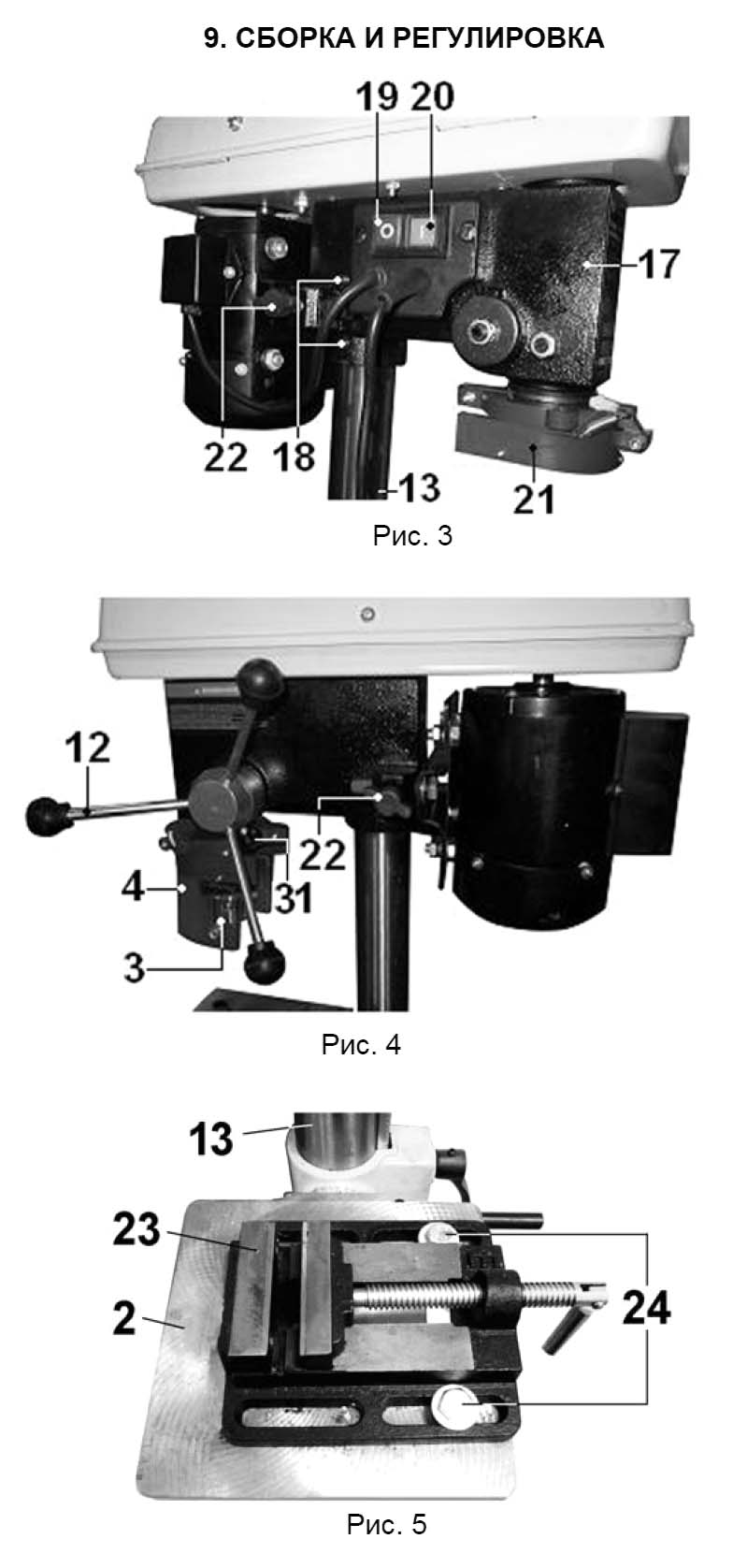 9. СБОРКА И РЕГУЛИРОВКА

19 20

17

22 18

13

21

Рис. 3

12

22

4

31

3

Рис. 4

13

23

2

24

Рис. 5